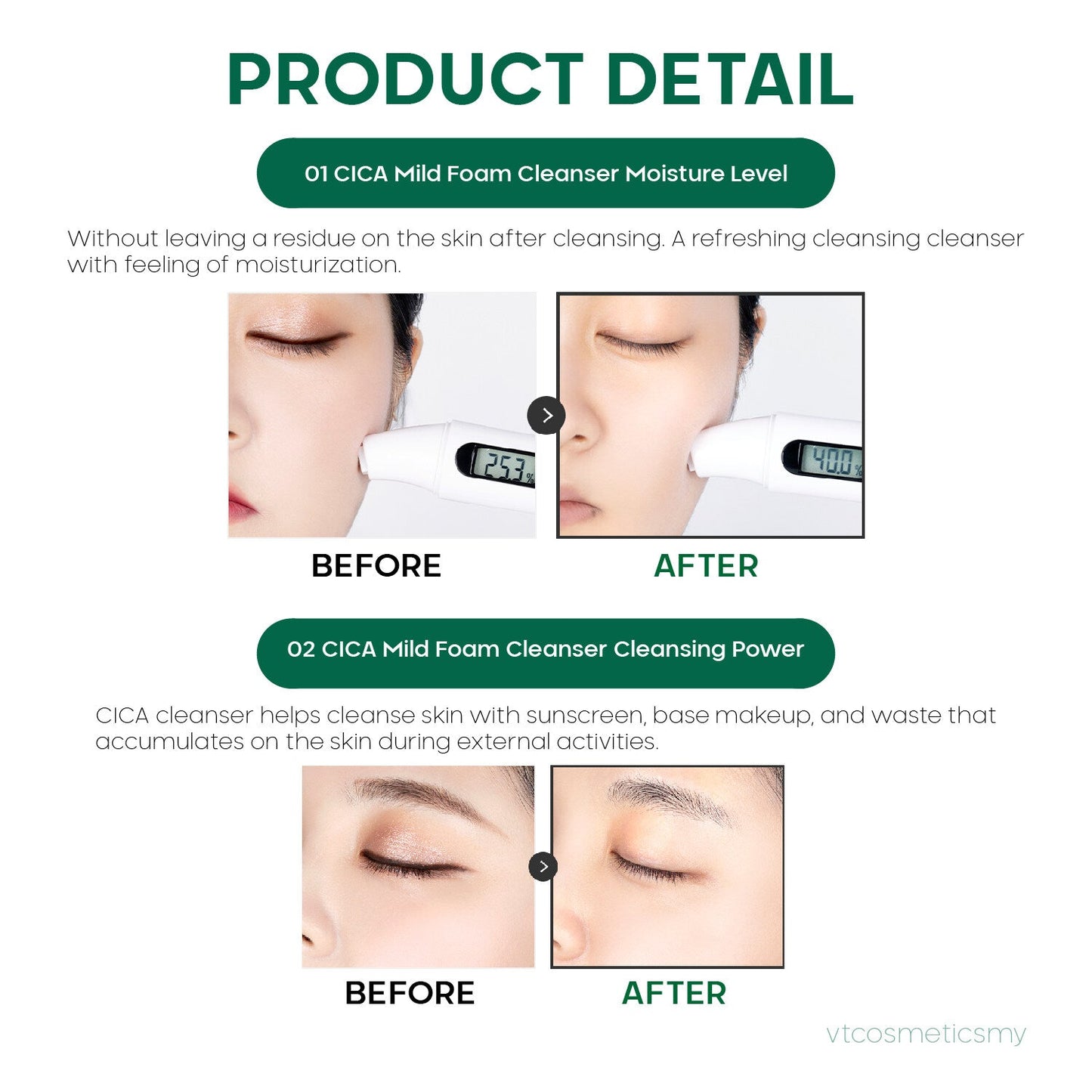 PRODUCT DETAIL

01 CICA Mild Foam Cleanser Moisture Level

Without leaving a residue on the skin after cleansing. A refreshing cleansing cleanser with feeling of moisturization.

25.3%

40.0%

BEFORE

AFTER

02 CICA Mild Foam Cleanser Cleansing Power

CICA cleanser helps cleanse skin with sunscreen, base makeup, and waste that accumulates on the skin during external activities.

BEFORE

AFTER

vtcosmeticsmy